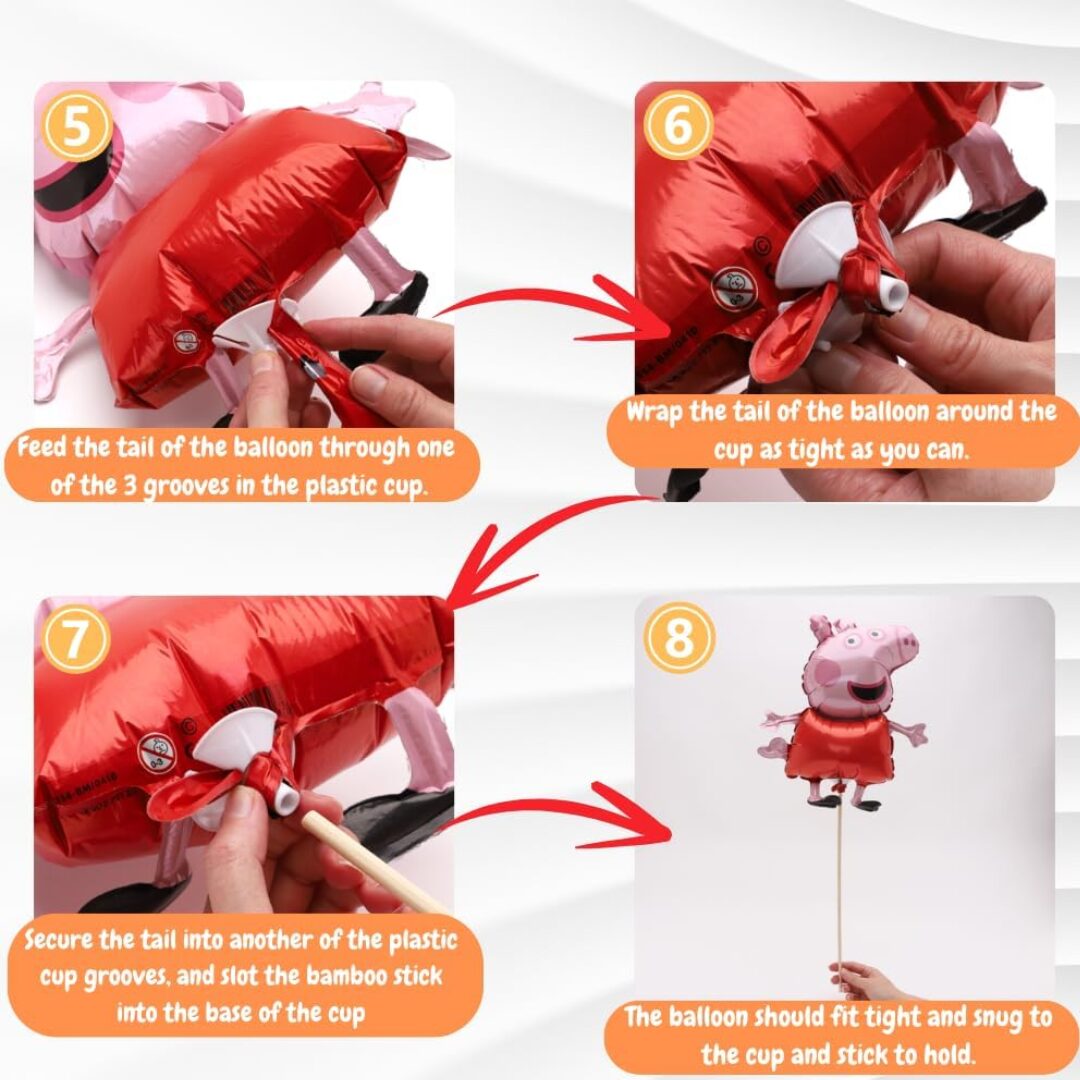 5

Feed the tail of the balloon through one of the 3 grooves in the plastic cup.

6

Wrap the tail of the balloon around the cup as tight as you can.

7

Secure the tail into another of the plastic cup grooves, and slot the bamboo stick into the base of the cup

8

The balloon should fit tight and snug to the cup and stick to hold.